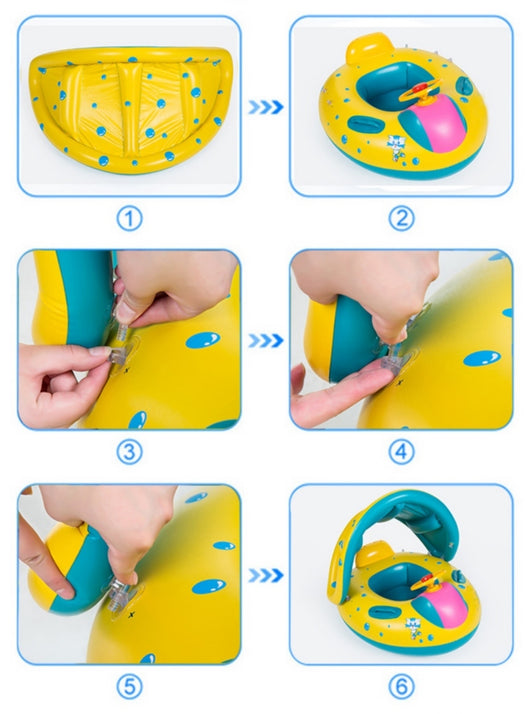 ①

②

③

④

⑤

⑥